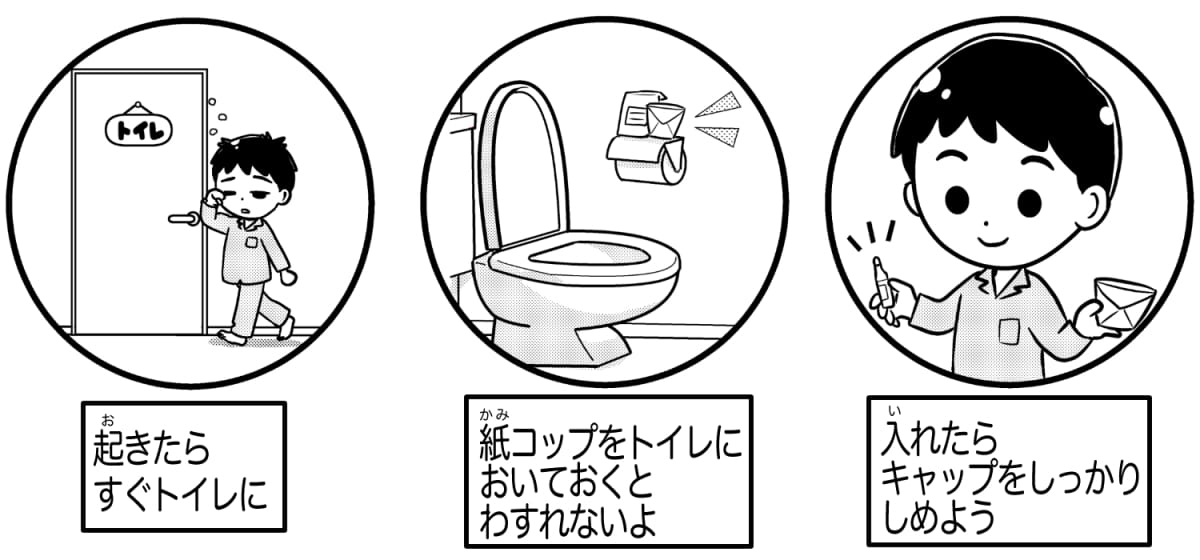 トイレ

起(お)きたら
すぐトイレに

紙(かみ)コップをトイレに
おいておくと
わすれないよ

入(い)れたら
キャップをしっかり
しめよう